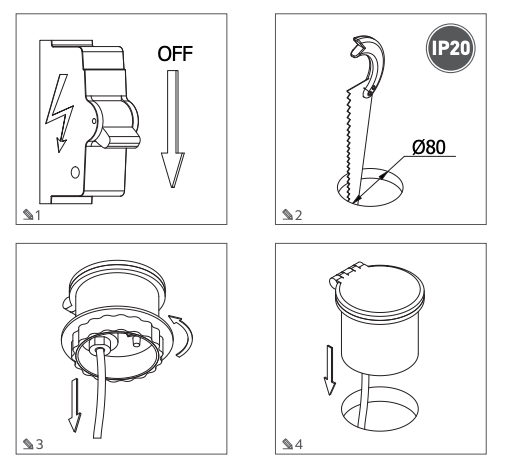 OFF

1

IP20

Ø80

2

3

4