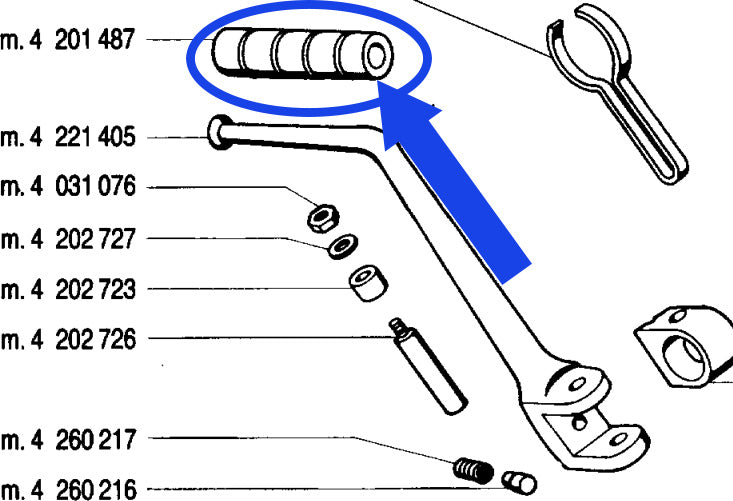 m. 4 201 487

m. 4 221 405

m. 4 031 076

m. 4 202 727

m. 4 202 723

m. 4 202 726

m. 4 260 217

m. 4 260 216