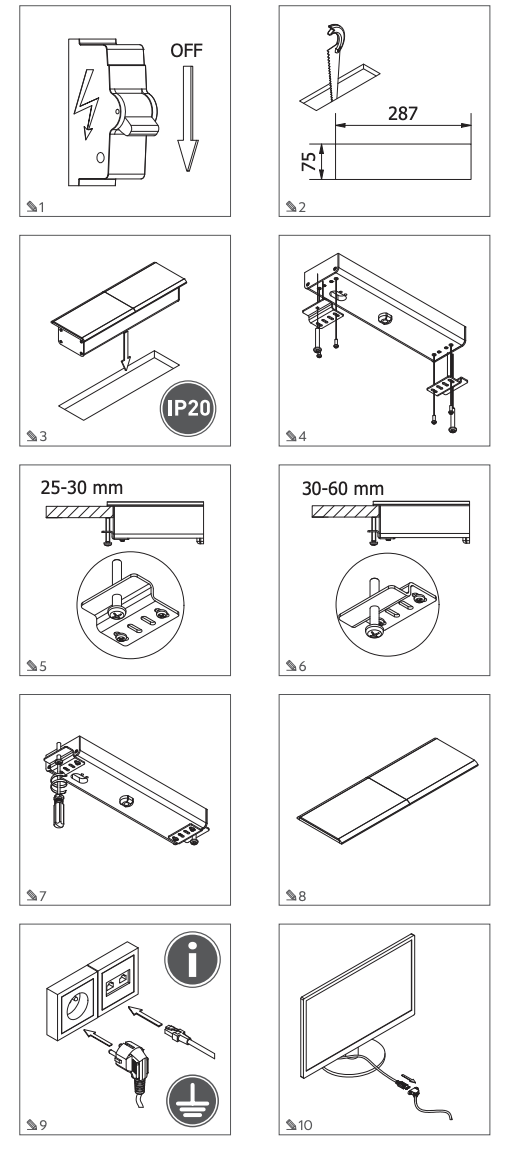 OFF

1

287

75

2

IP20

3

4

25-30 mm

5

30-60 mm

6

7

8

9

10